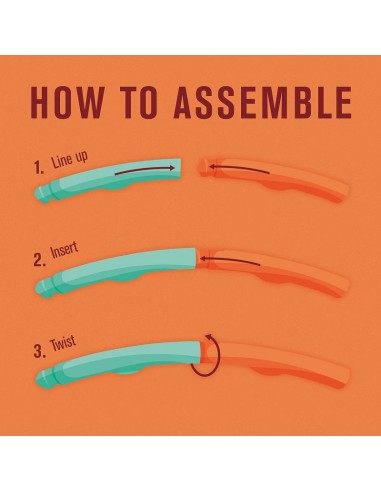 HOW TO ASSEMBLE

1. Line up

2. Insert

3. Twist